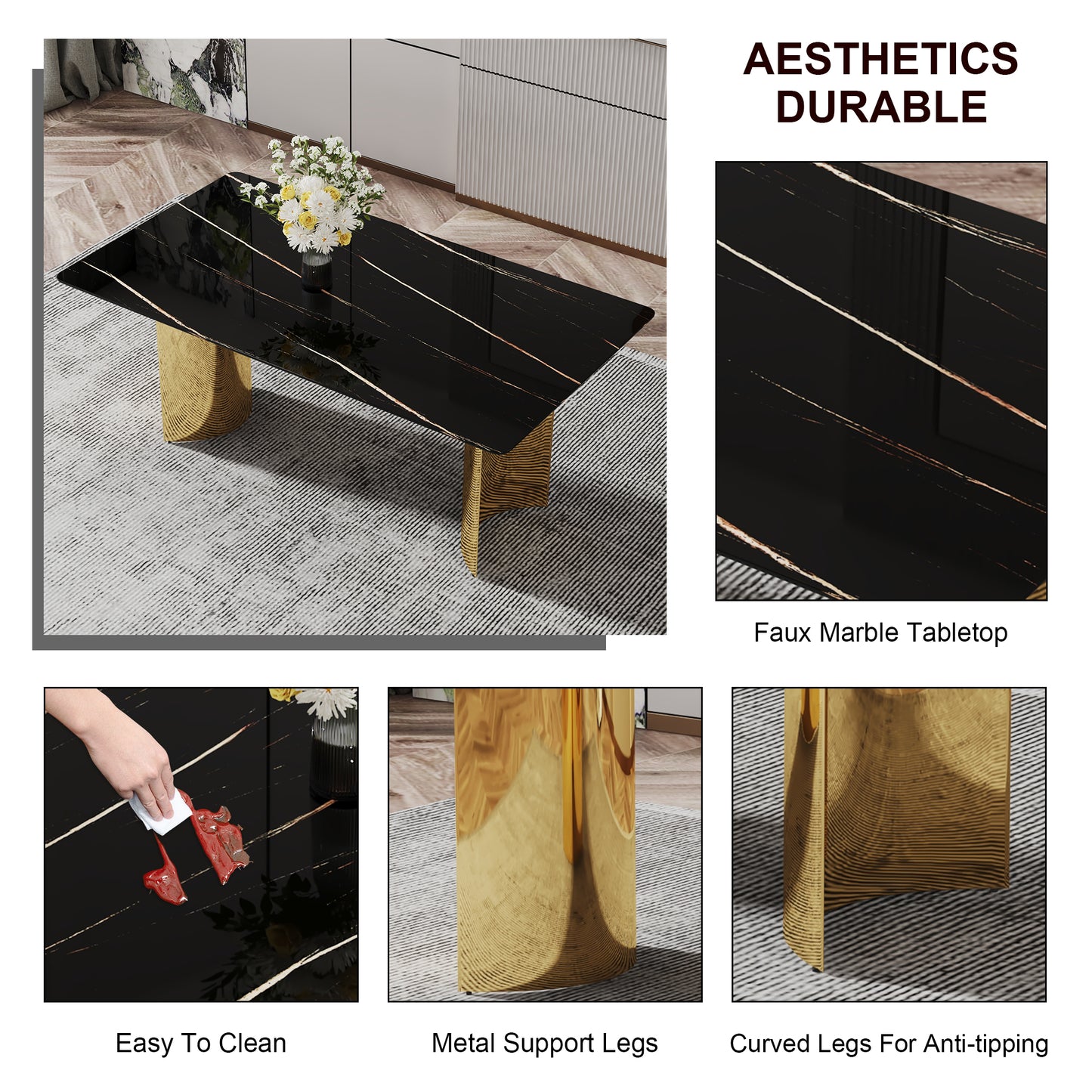 AESTHETICS
DURABLE

Faux Marble Tabletop

Easy To Clean

Metal Support Legs

Curved Legs For Anti-tipping