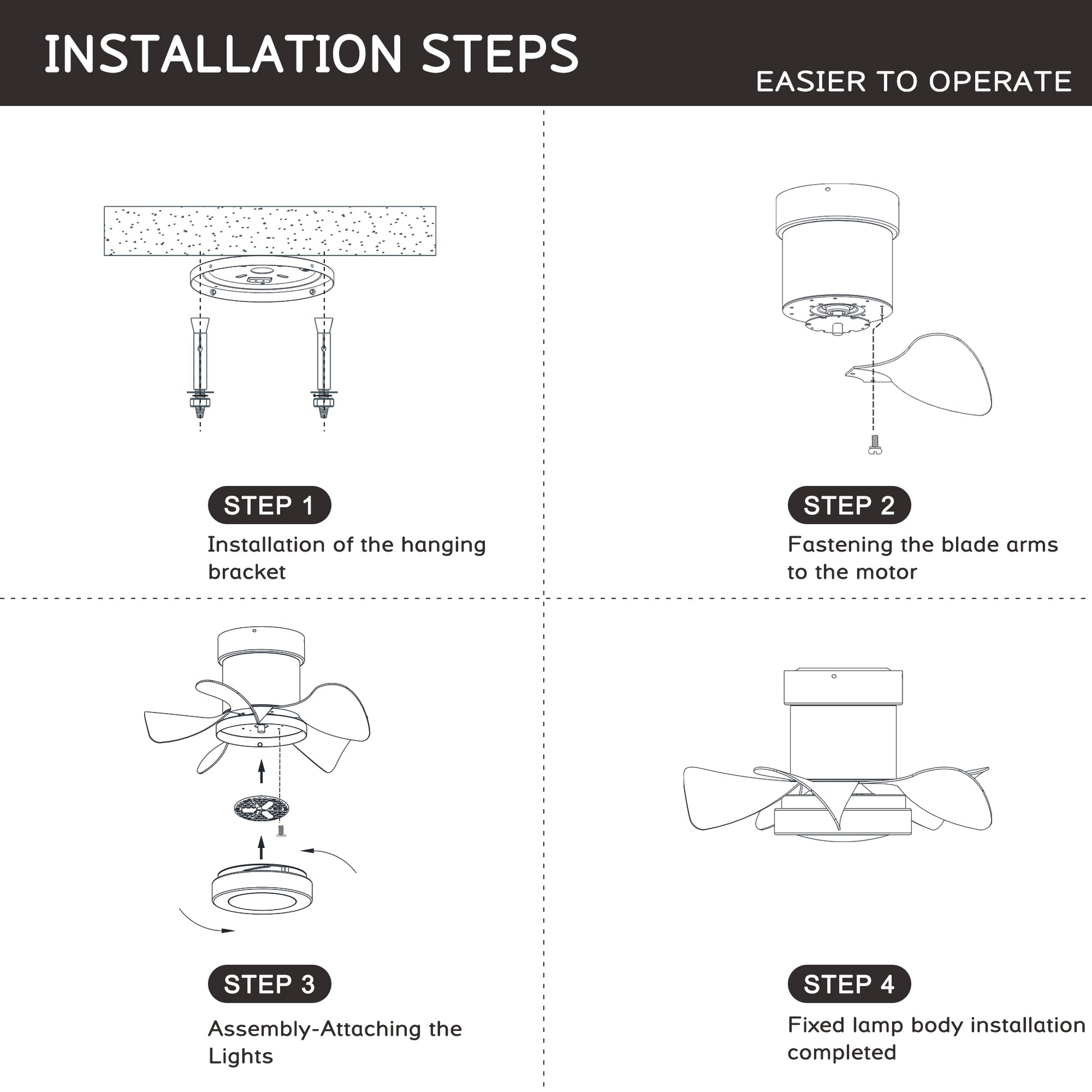 INSTALLATION STEPS

EASIER TO OPERATE

STEP 1

Installation of the hanging bracket

STEP 2

Fastening the blade arms to the motor

STEP 3

Assembly-Attaching the Lights

STEP 4

Fixed lamp body installation completed