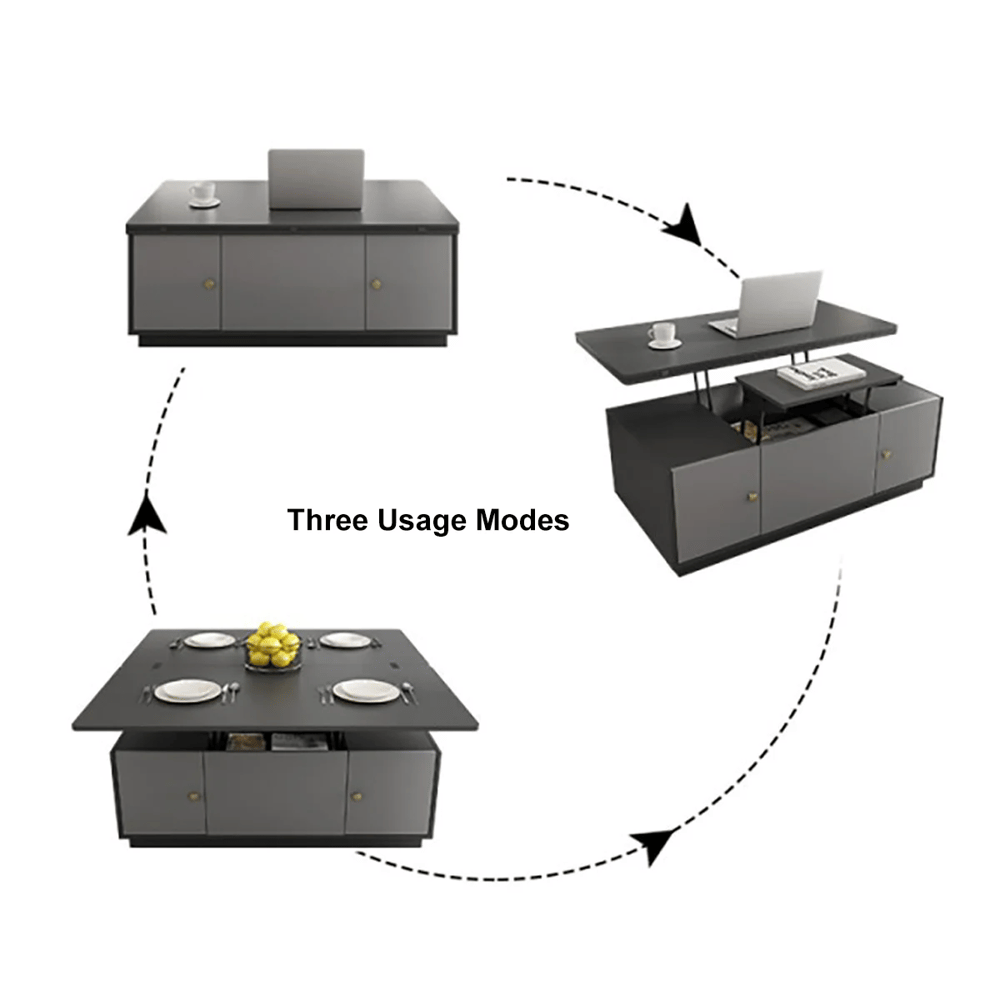 Three Usage Modes