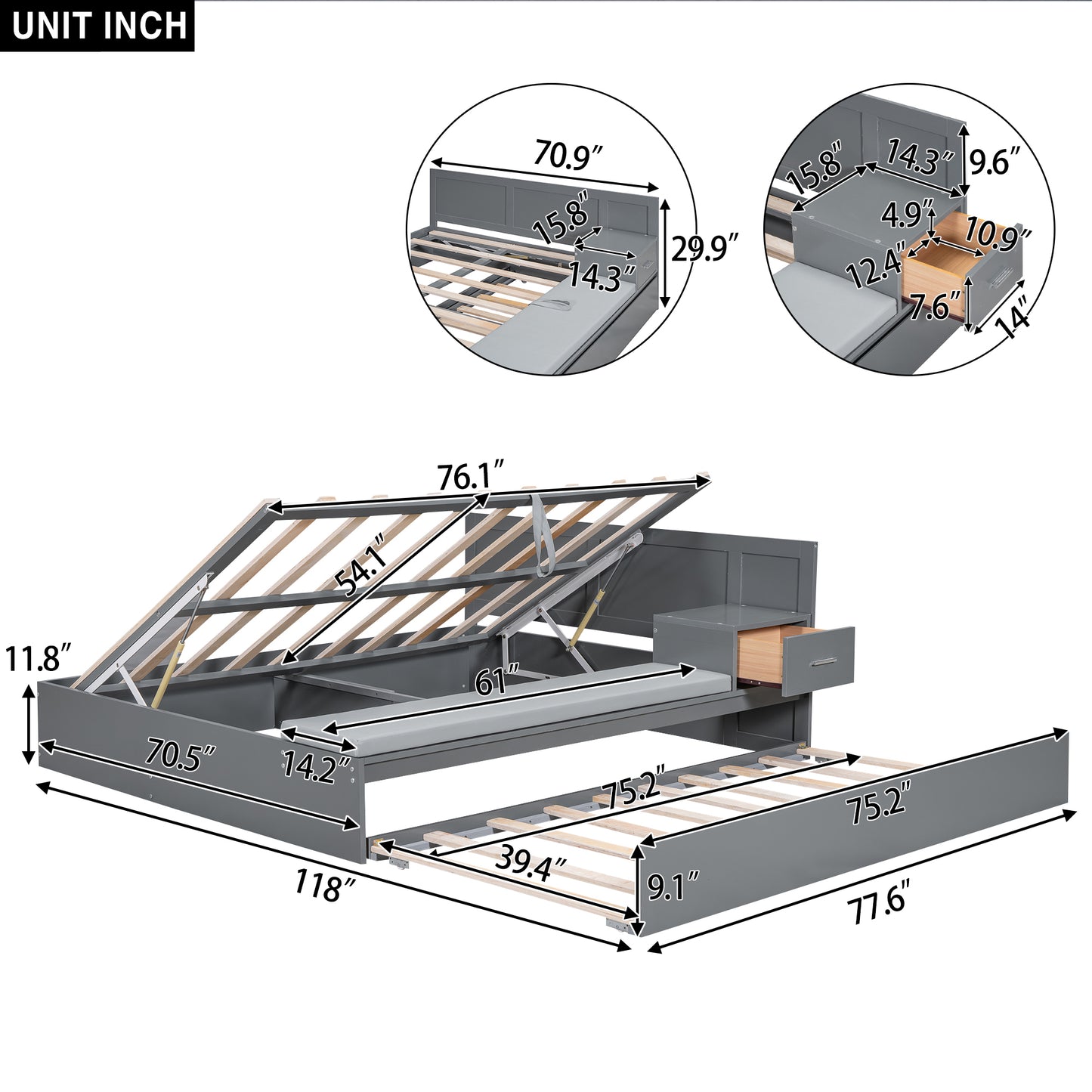 UNIT INCH

70.9″
15.8″
14.3″
29.9″

15.8″
14.3″
9.6″
4.9″
10.9″
12.4″
7.6″
14″

76.1″
54.1″
11.8″
61″
70.5″
14.2″
75.2″
75.2″
39.4″
9.1″
118″
77.6″