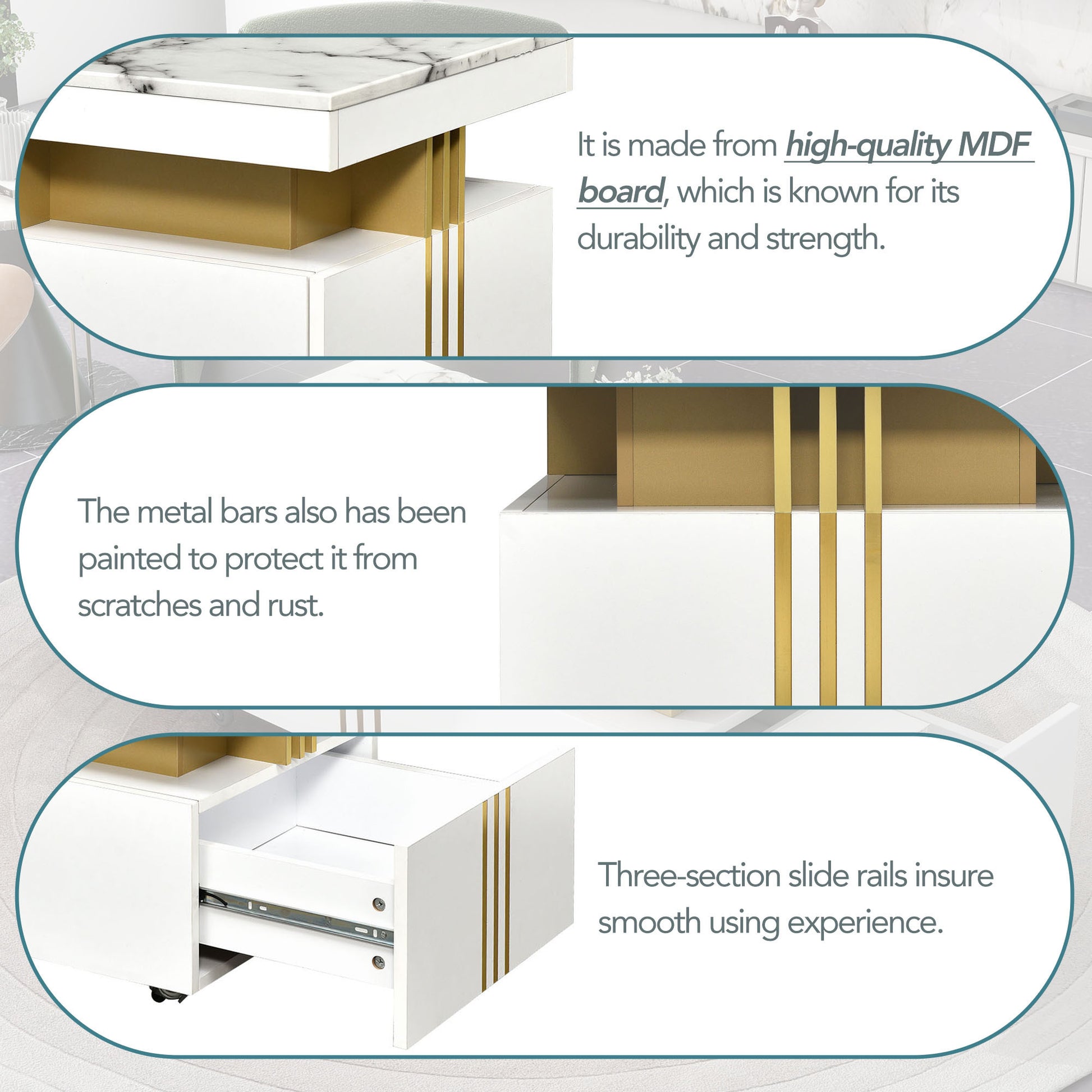 It is made from high-quality MDF board, which is known for its durability and strength.

The metal bars also has been painted to protect it from scratches and rust.

Three-section slide rails insure smooth using experience.