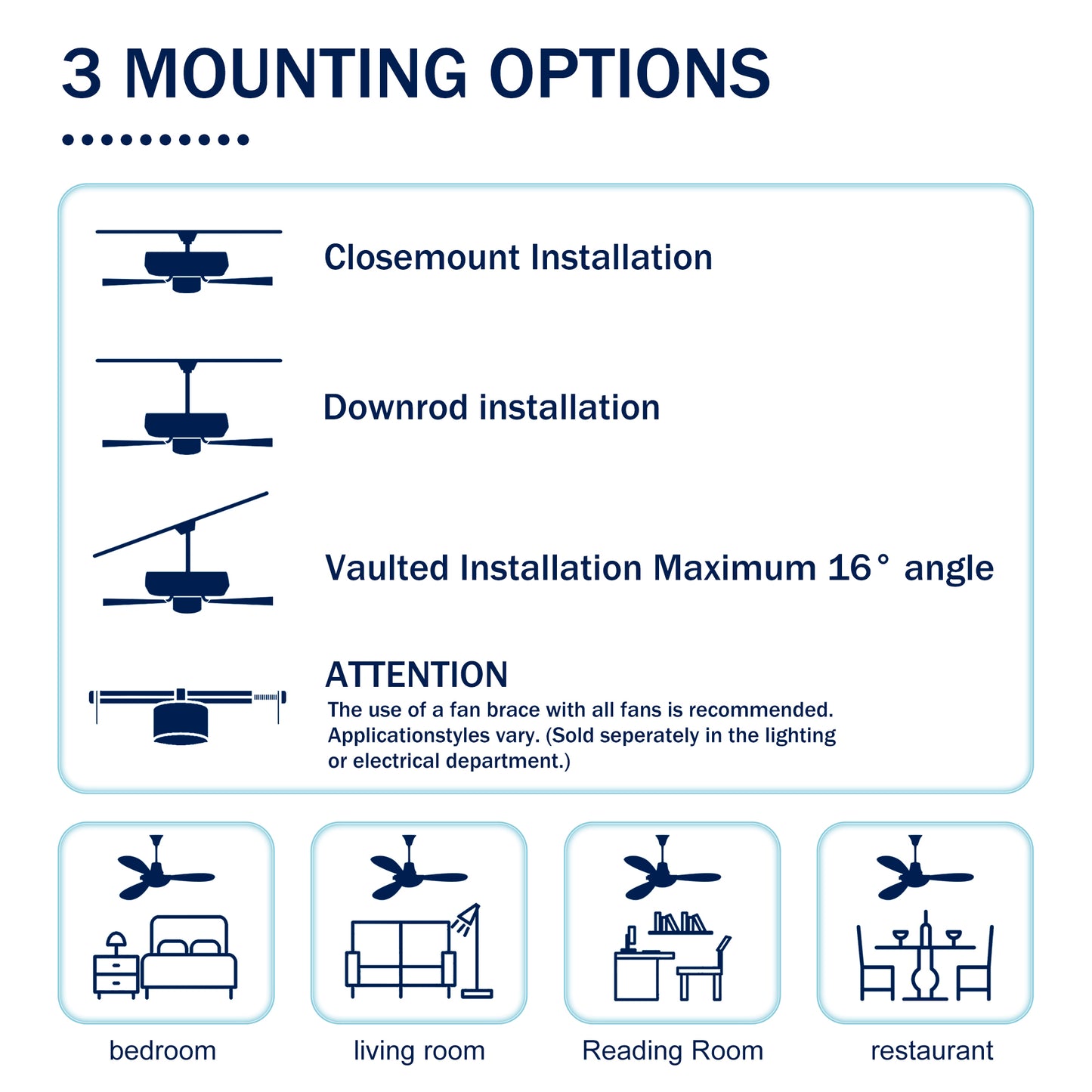 3 MOUNTING OPTIONS

Closemount Installation

Downrod installation

Vaulted Installation Maximum 16° angle

ATTENTION
The use of a fan brace with all fans is recommended. Applicationstyles vary. (Sold seperately in the lighting or electrical department.)

bedroom

living room

Reading Room

restaurant