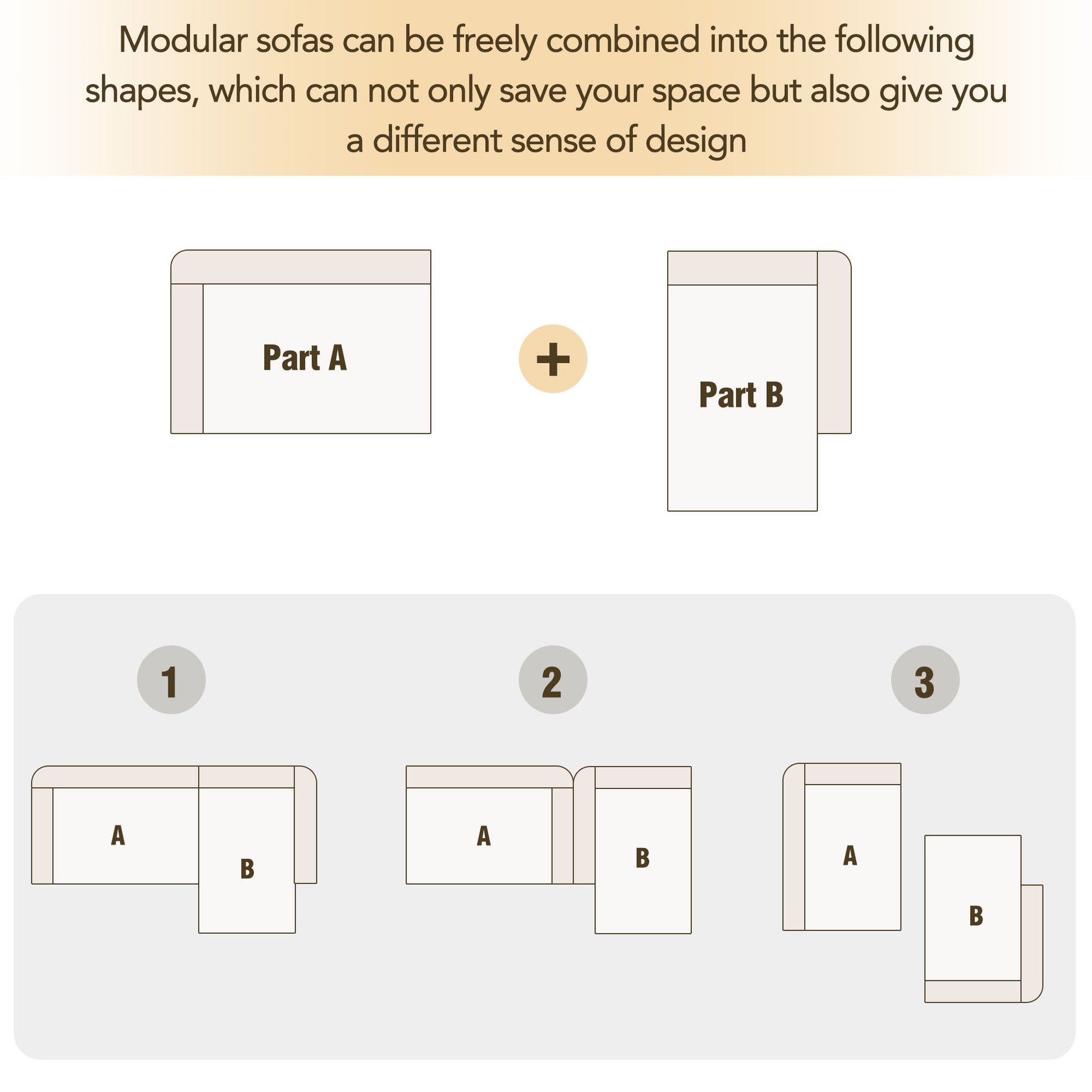 Modular sofas can be freely combined into the following shapes, which can not only save your space but also give you a different sense of design

Part A

+

Part B

1

2

3

A

B

A

B

A

B