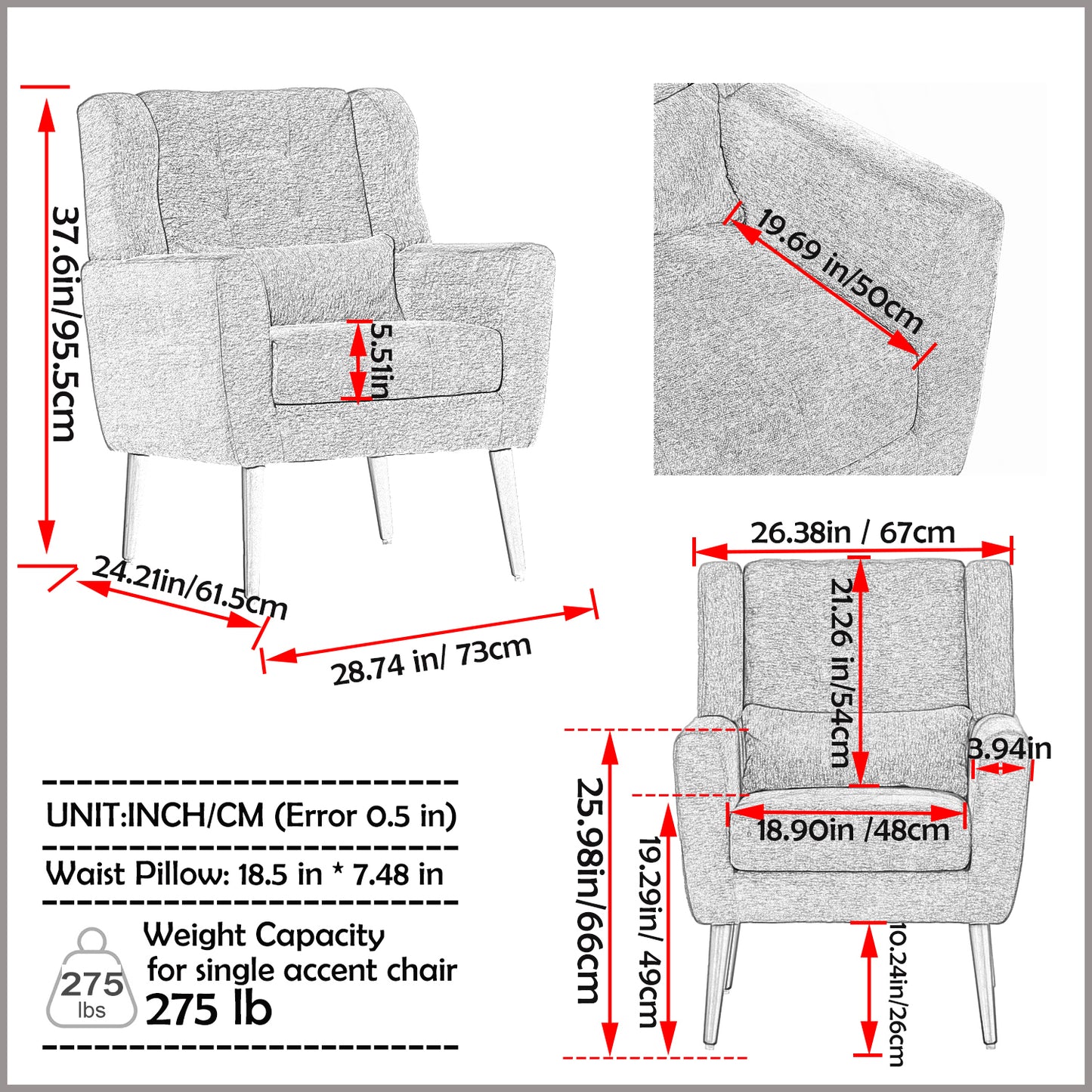 37.6in/95.5cm

5.51in

24.21in/61.5cm

28.74 in/ 73cm

19.69 in/50cm

26.38in / 67cm

21.26 in/54cm

3.94in

18.90in /48cm

25.98in/66cm

19.29in/ 49cm

10.24in/26cm

UNIT:INCH/CM (Error 0.5 in)

Waist Pillow: 18.5 in * 7.48 in

275 lbs

Weight Capacity for single accent chair 275 lb