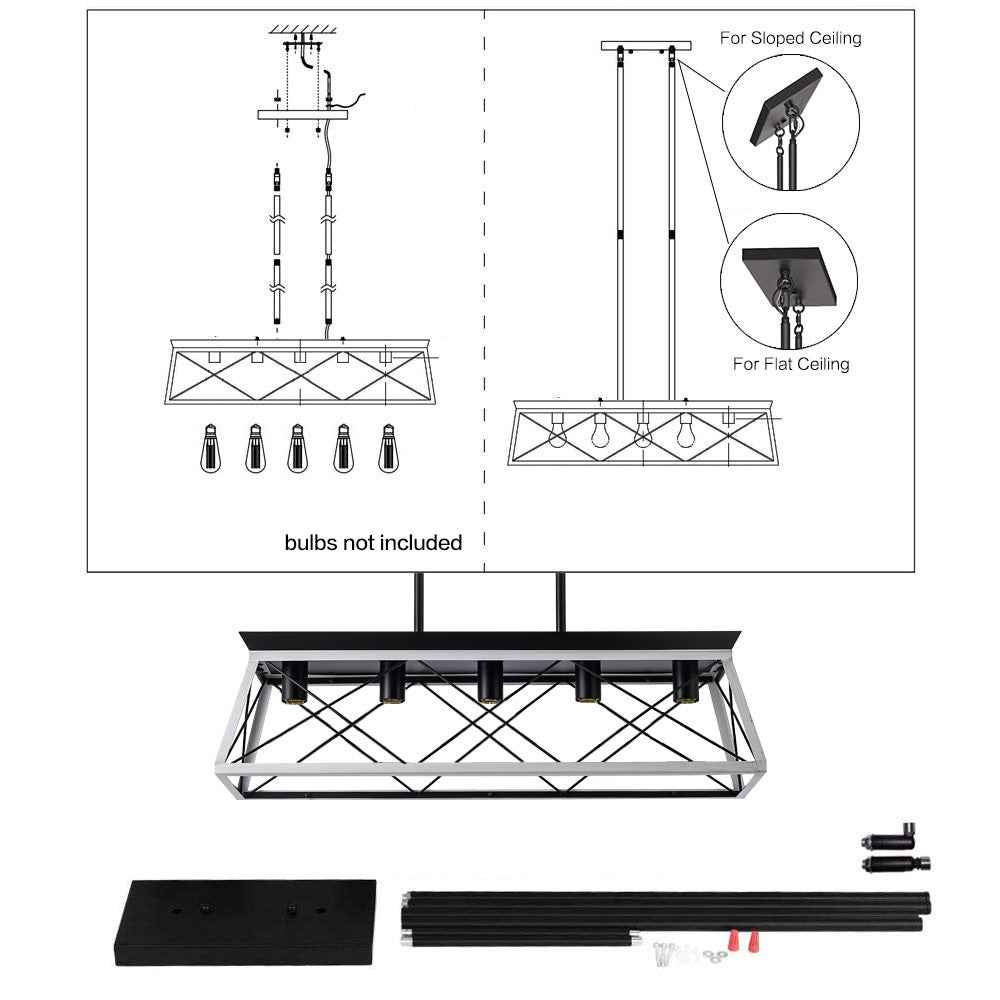 bulbs not included

For Sloped Ceiling

For Flat Ceiling