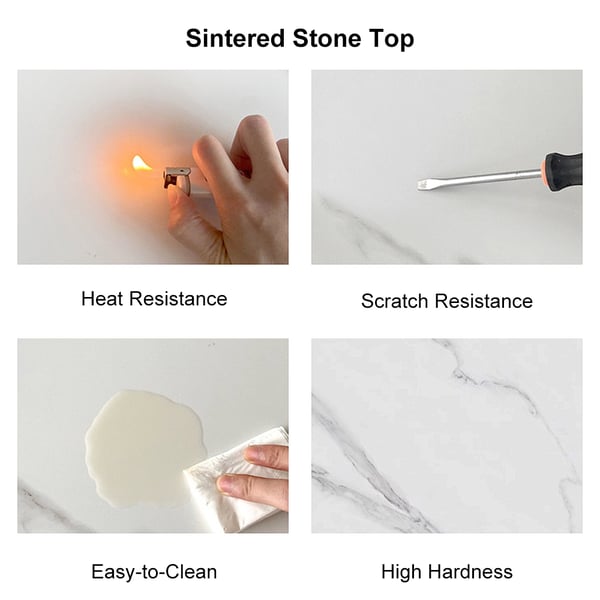 Sintered Stone Top

Heat Resistance

Scratch Resistance

Easy-to-Clean

High Hardness