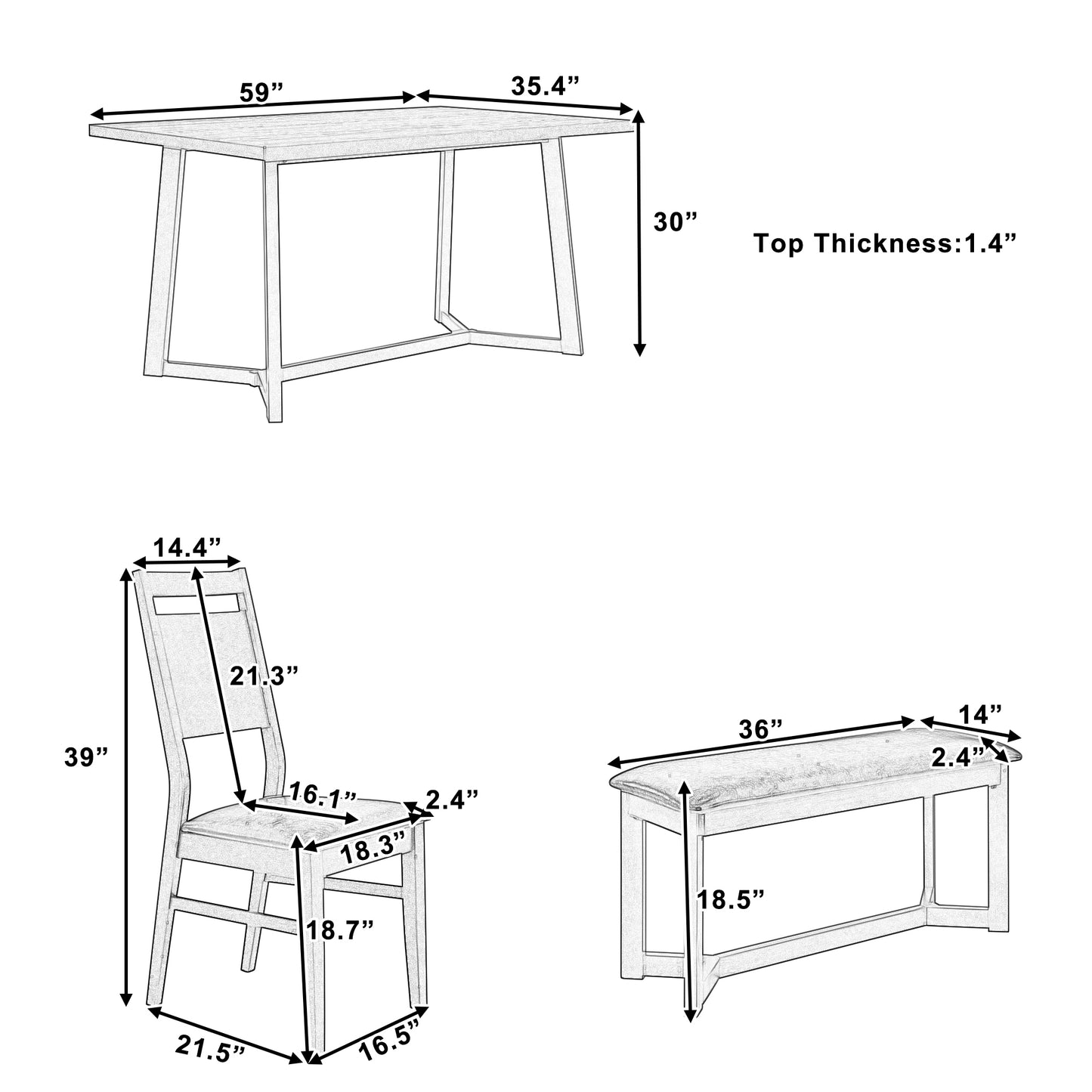 59”
35.4”
30”
Top Thickness:1.4”

14.4”
21.3”
39”
16.1”
2.4”
18.3”
18.7”
21.5”
16.5”

36”
14”
2.4”
18.5”