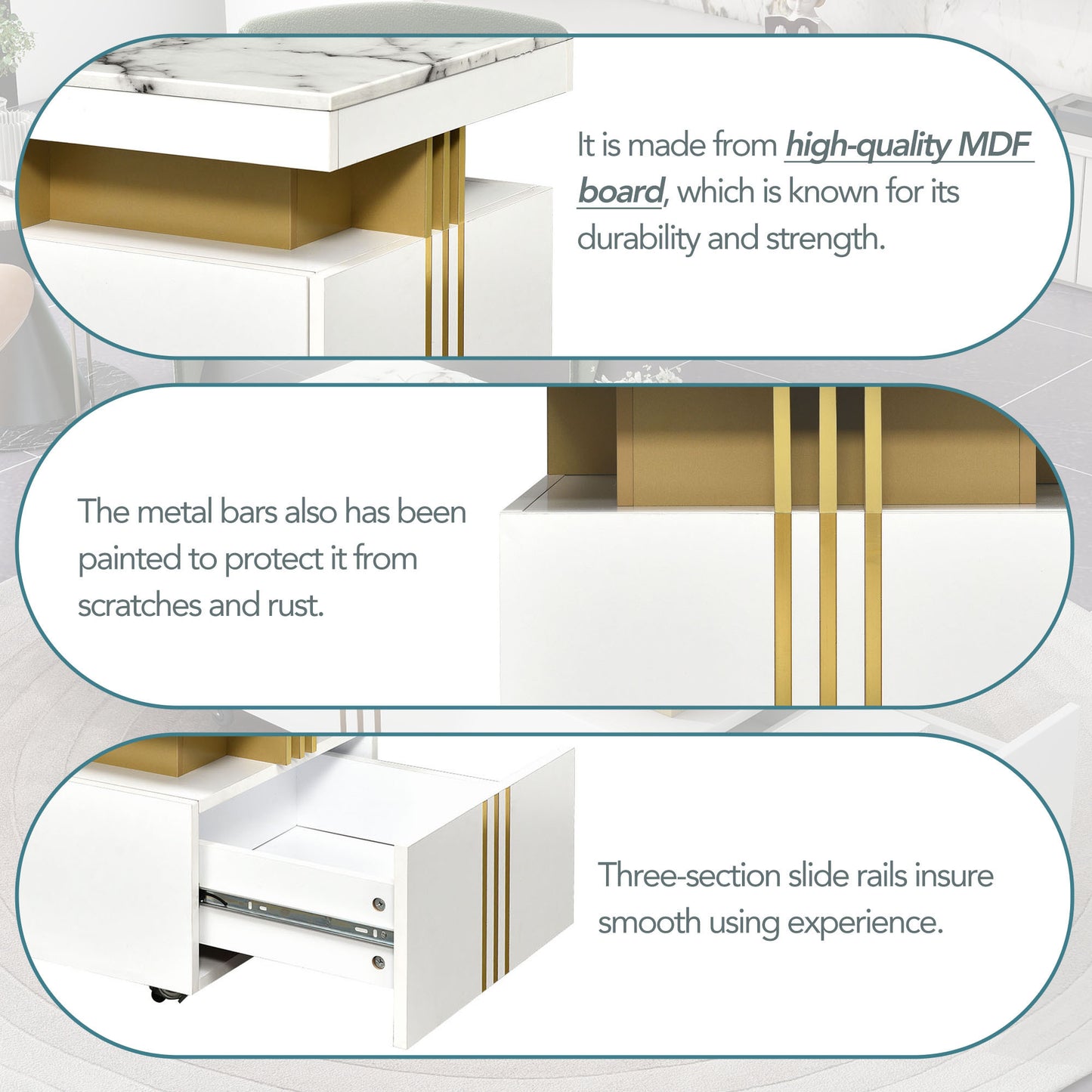 It is made from high-quality MDF board, which is known for its durability and strength.

The metal bars also has been painted to protect it from scratches and rust.

Three-section slide rails insure smooth using experience.