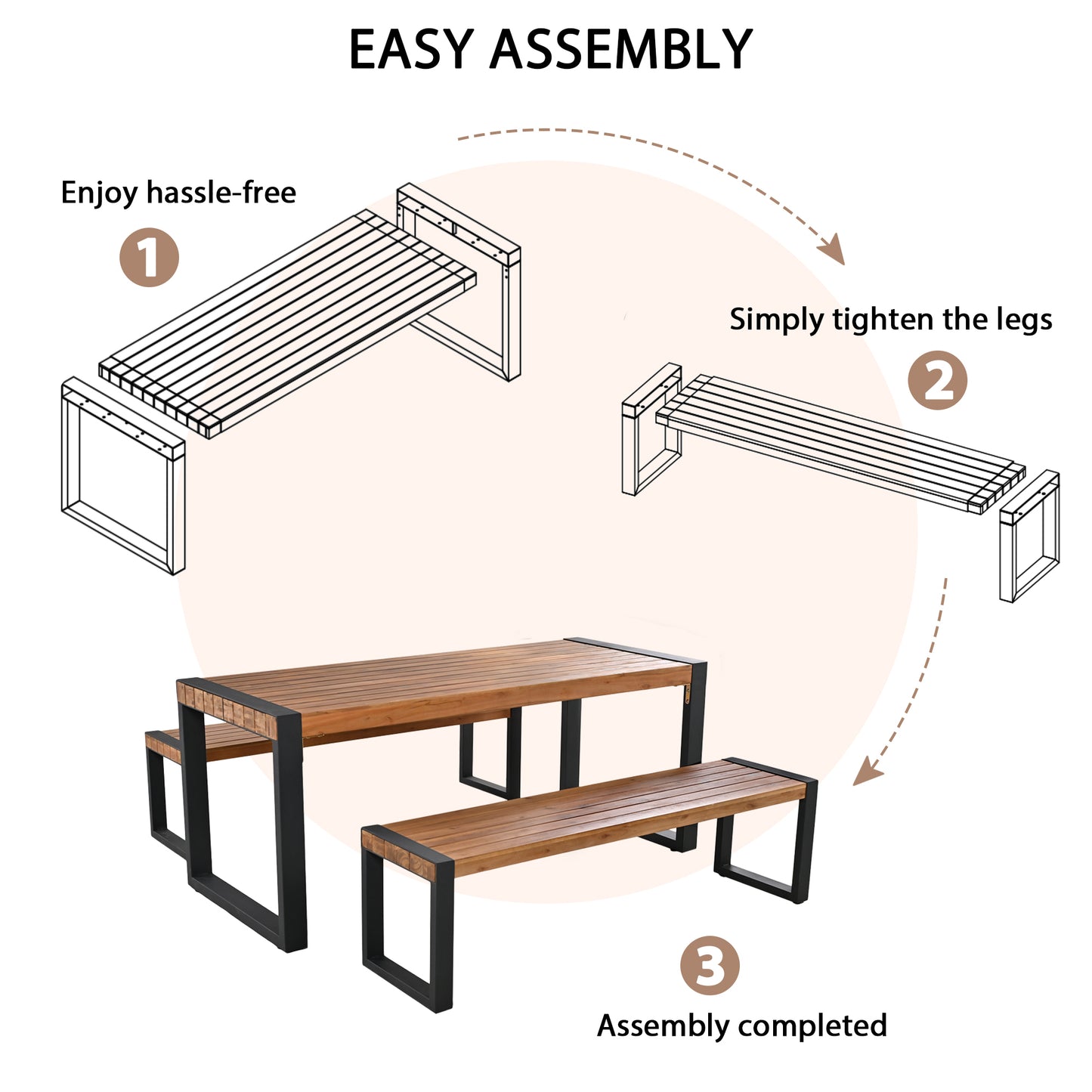 EASY ASSEMBLY

Enjoy hassle-free

1

Simply tighten the legs

2

3

Assembly completed