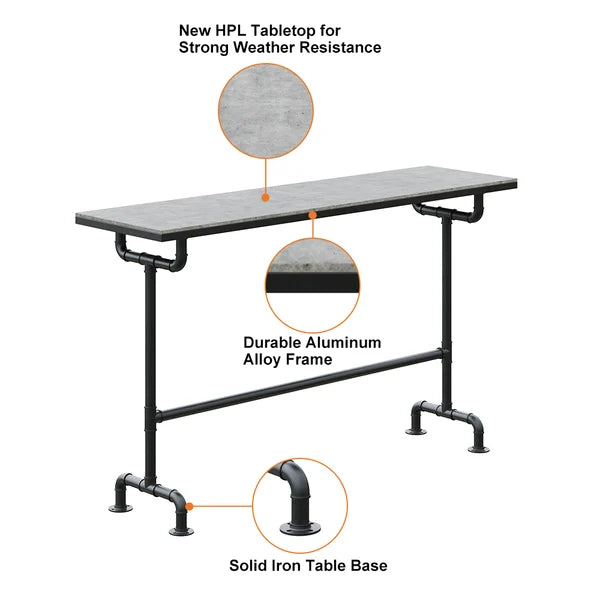 New HPL Tabletop for Strong Weather Resistance

Durable Aluminum Alloy Frame

Solid Iron Table Base