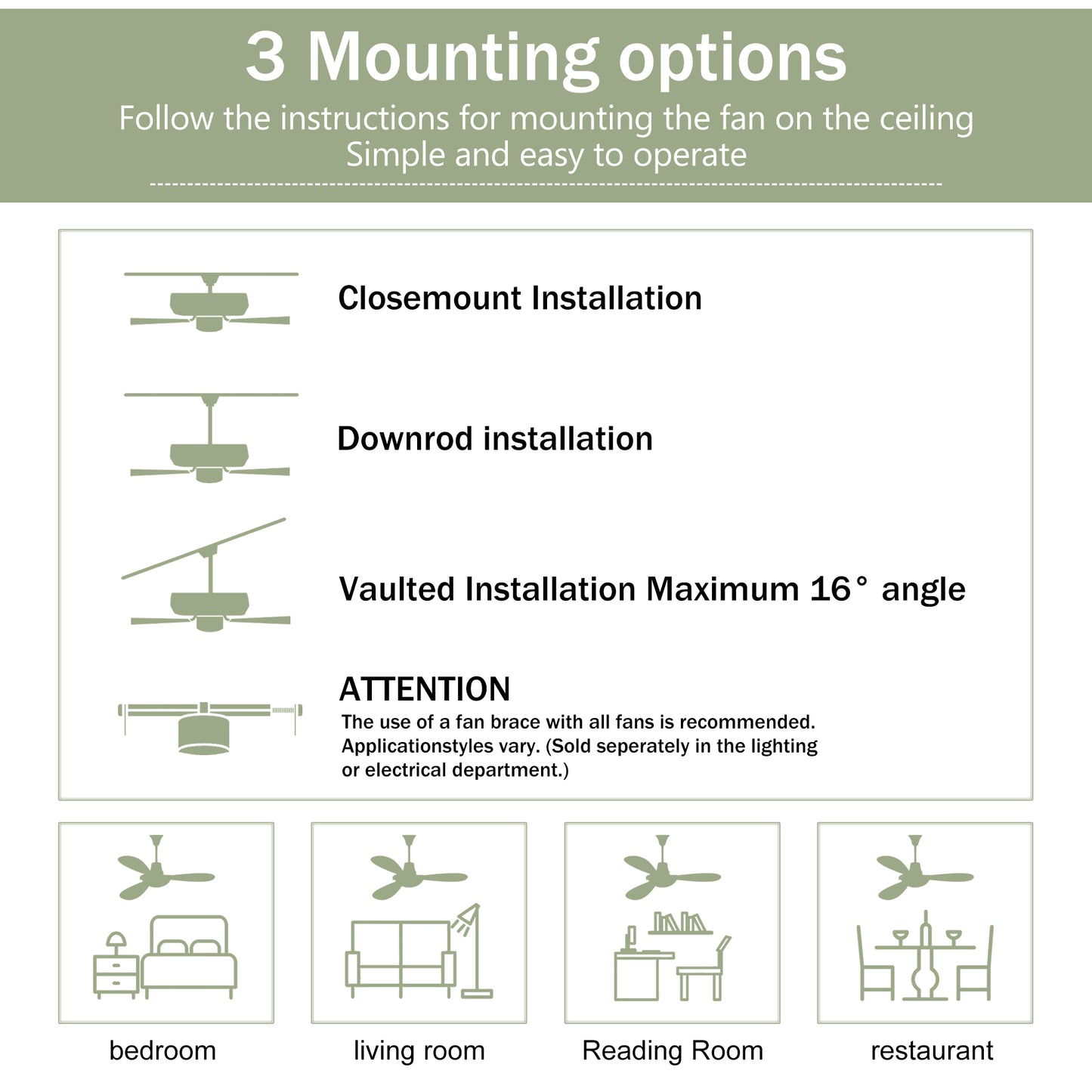 3 Mounting options

Follow the instructions for mounting the fan on the ceiling
Simple and easy to operate

Closemount Installation

Downrod installation

Vaulted Installation Maximum 16° angle

ATTENTION
The use of a fan brace with all fans is recommended. Applicationstyles vary. (Sold seperately in the lighting or electrical department.)

bedroom

living room

Reading Room

restaurant