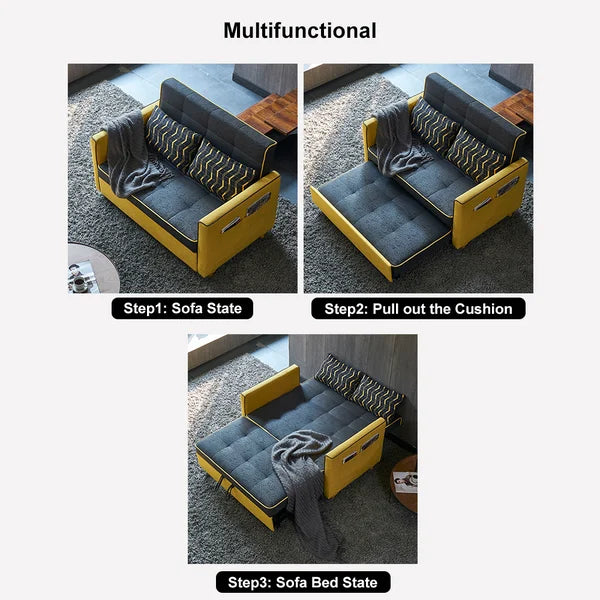 Multifunctional

Step1: Sofa State

Step2: Pull out the Cushion

Step3: Sofa Bed State