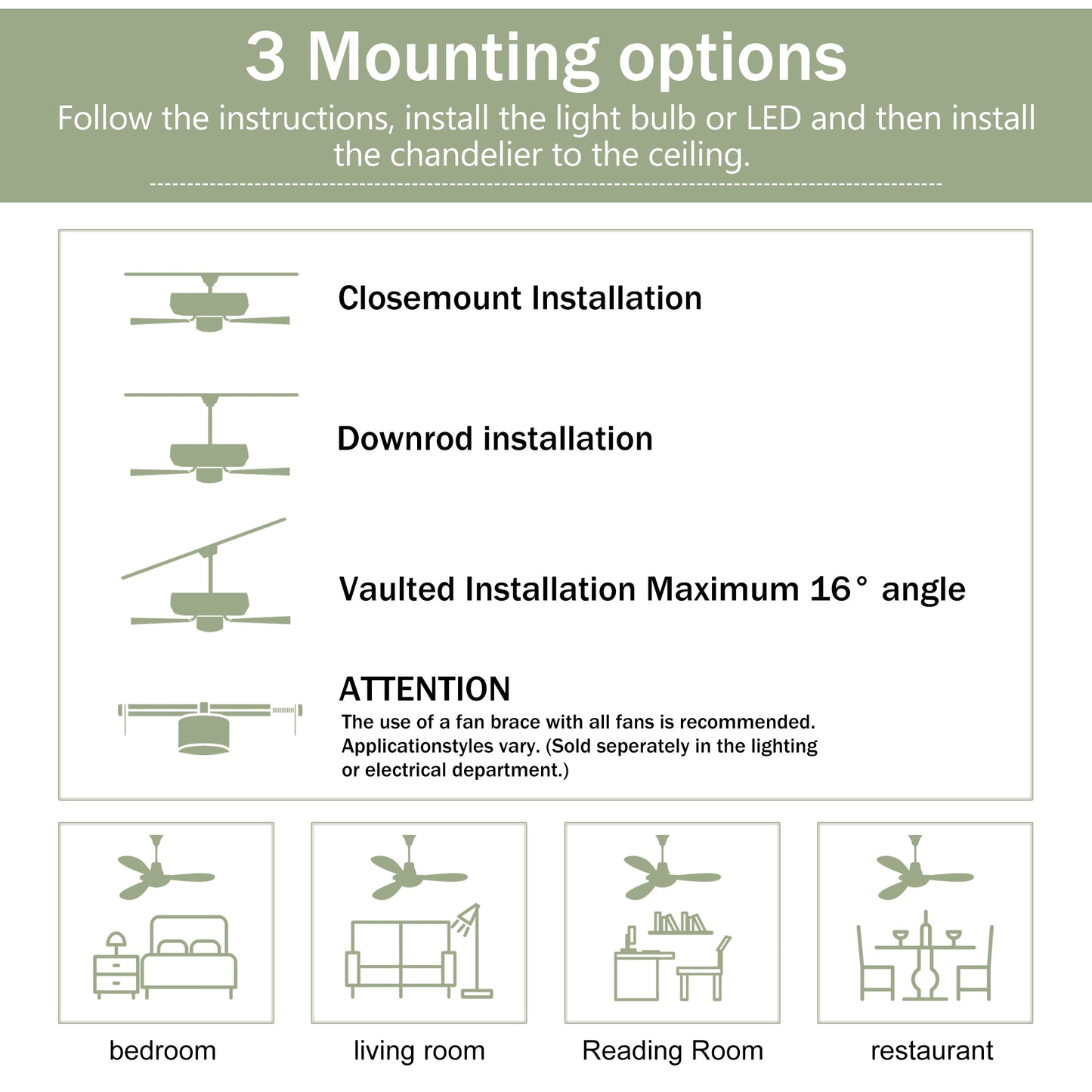 3 Mounting options

Follow the instructions, install the light bulb or LED and then install the chandelier to the ceiling.

Closemount Installation

Downrod installation

Vaulted Installation Maximum 16° angle

ATTENTION
The use of a fan brace with all fans is recommended. Applicationstyles vary. (Sold seperately in the lighting or electrical department.)

bedroom

living room

Reading Room

restaurant