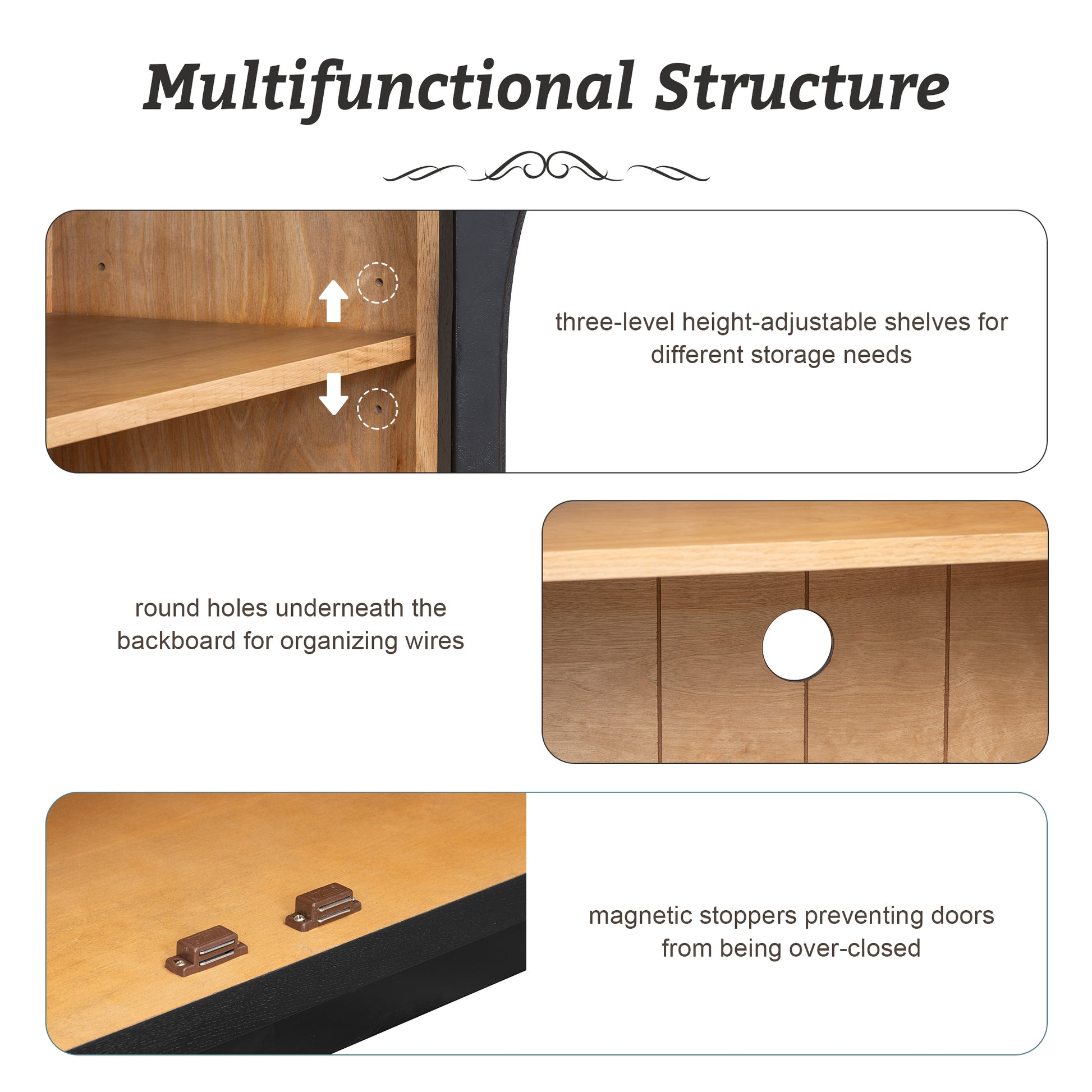 Multifunctional Structure

three-level height-adjustable shelves for different storage needs

round holes underneath the backboard for organizing wires

magnetic stoppers preventing doors from being over-closed