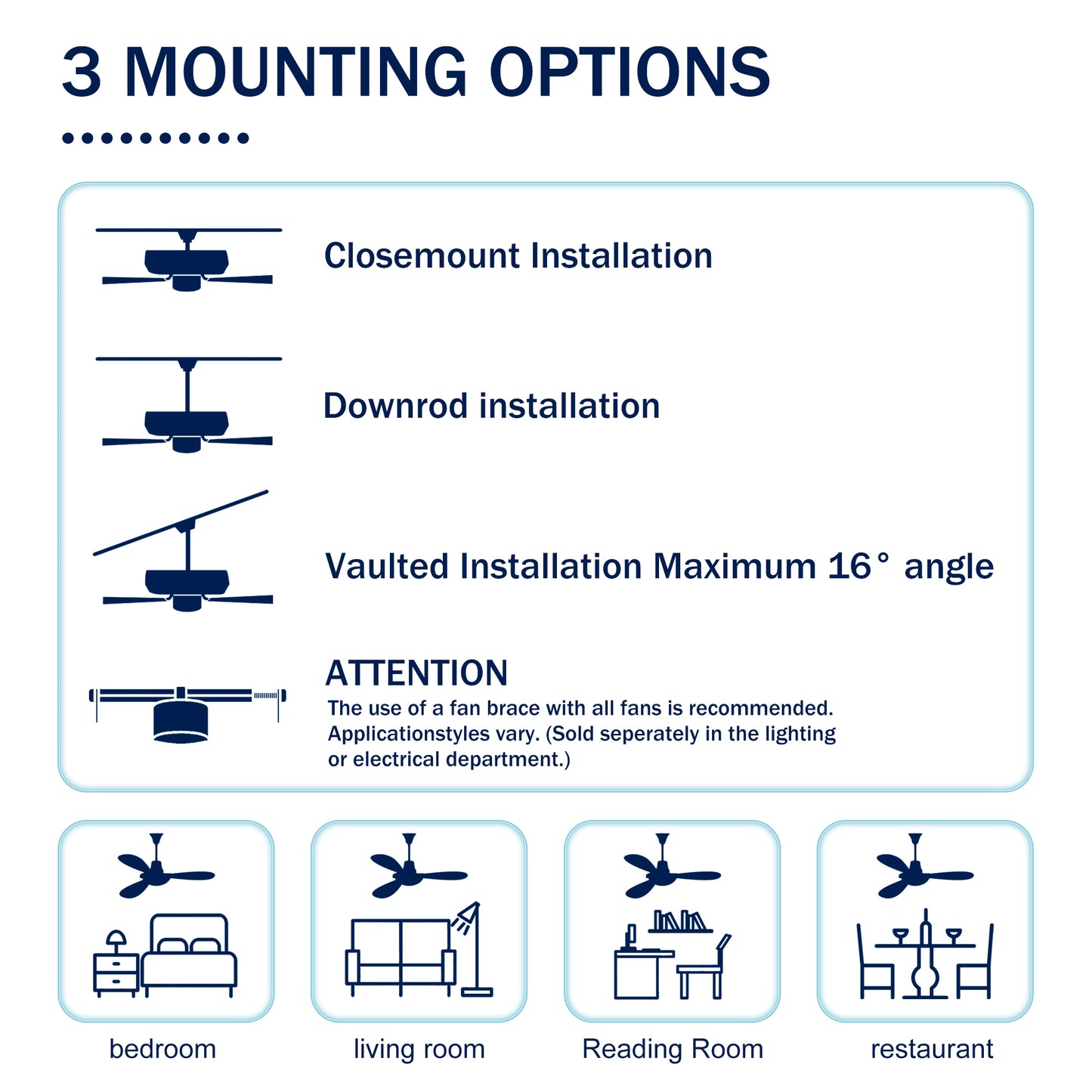 3 MOUNTING OPTIONS

Closemount Installation

Downrod installation

Vaulted Installation Maximum 16° angle

ATTENTION

The use of a fan brace with all fans is recommended. Applicationstyles vary. (Sold seperately in the lighting or electrical department.)

bedroom

living room

Reading Room

restaurant