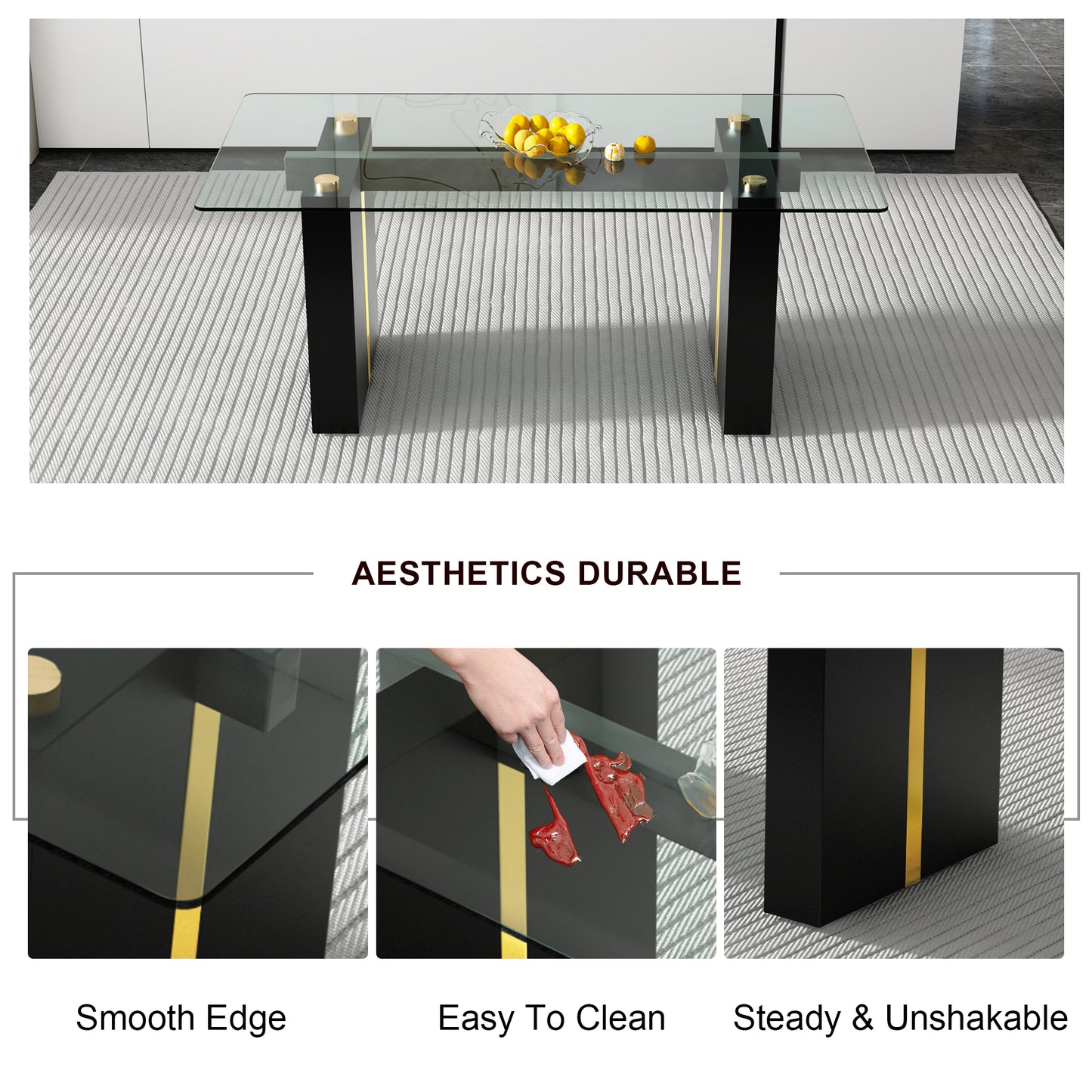 AESTHETICS DURABLE

Smooth Edge

Easy To Clean

Steady & Unshakable