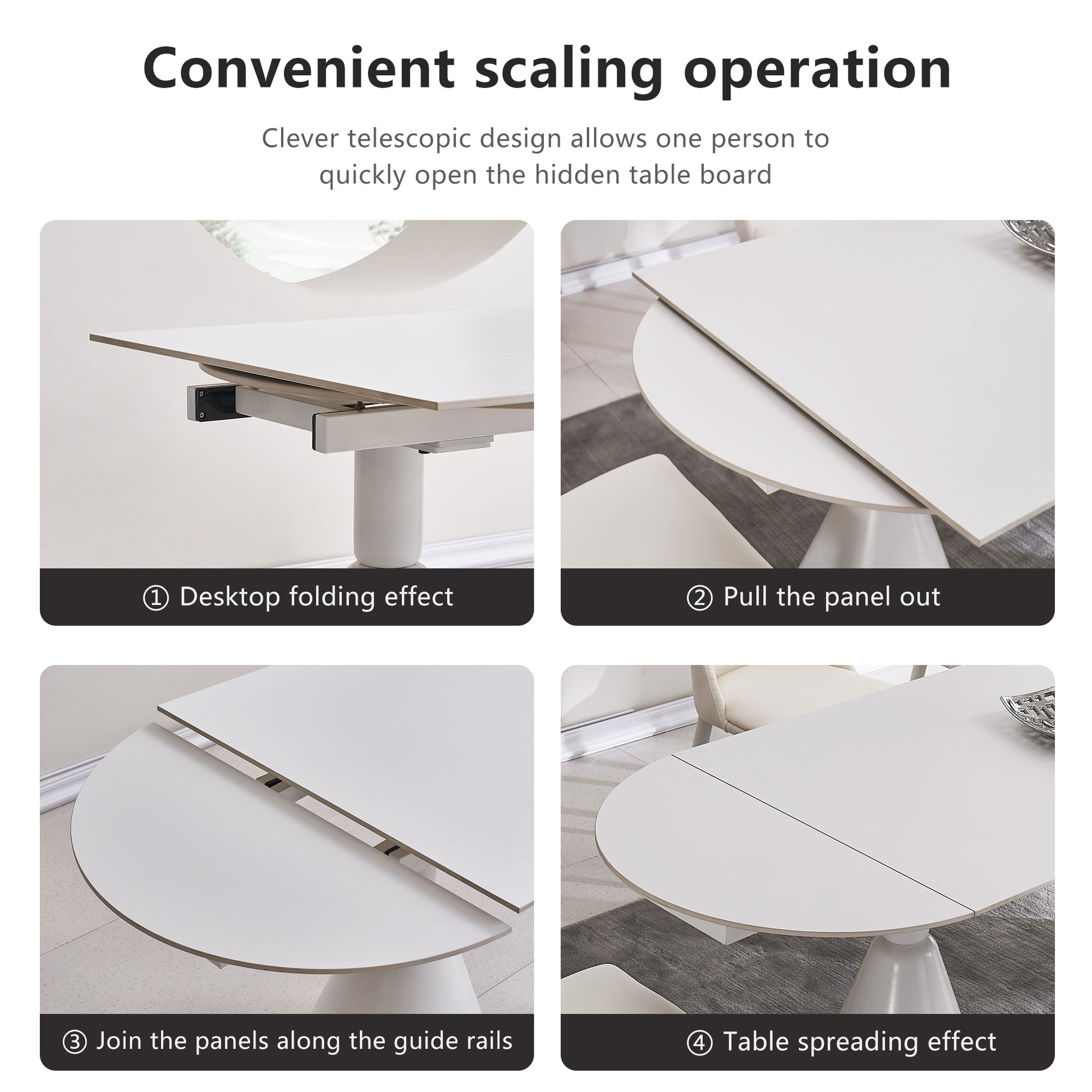 Convenient scaling operation

Clever telescopic design allows one person to quickly open the hidden table board

① Desktop folding effect

② Pull the panel out

③ Join the panels along the guide rails

④ Table spreading effect