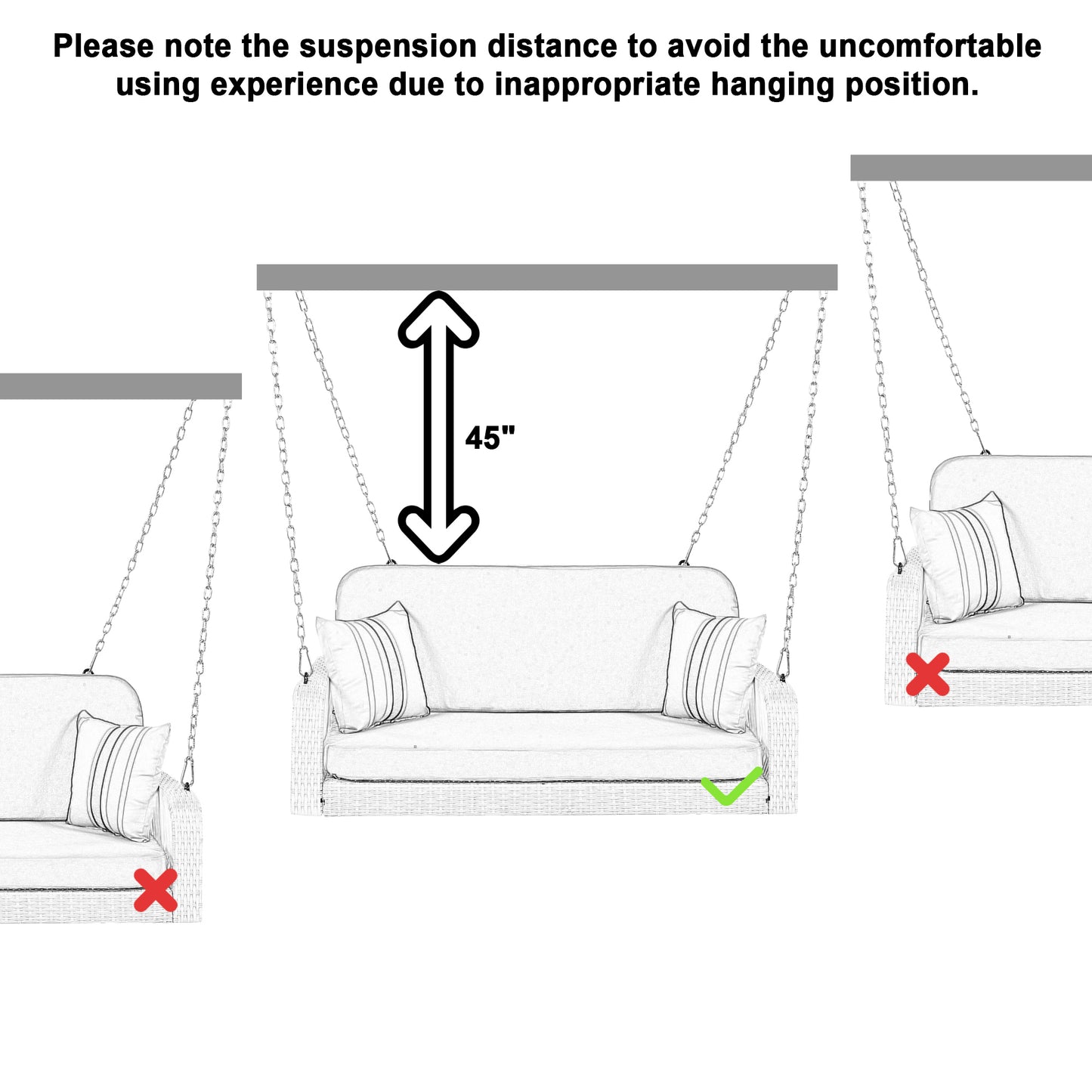 Please note the suspension distance to avoid the uncomfortable using experience due to inappropriate hanging position.

45"